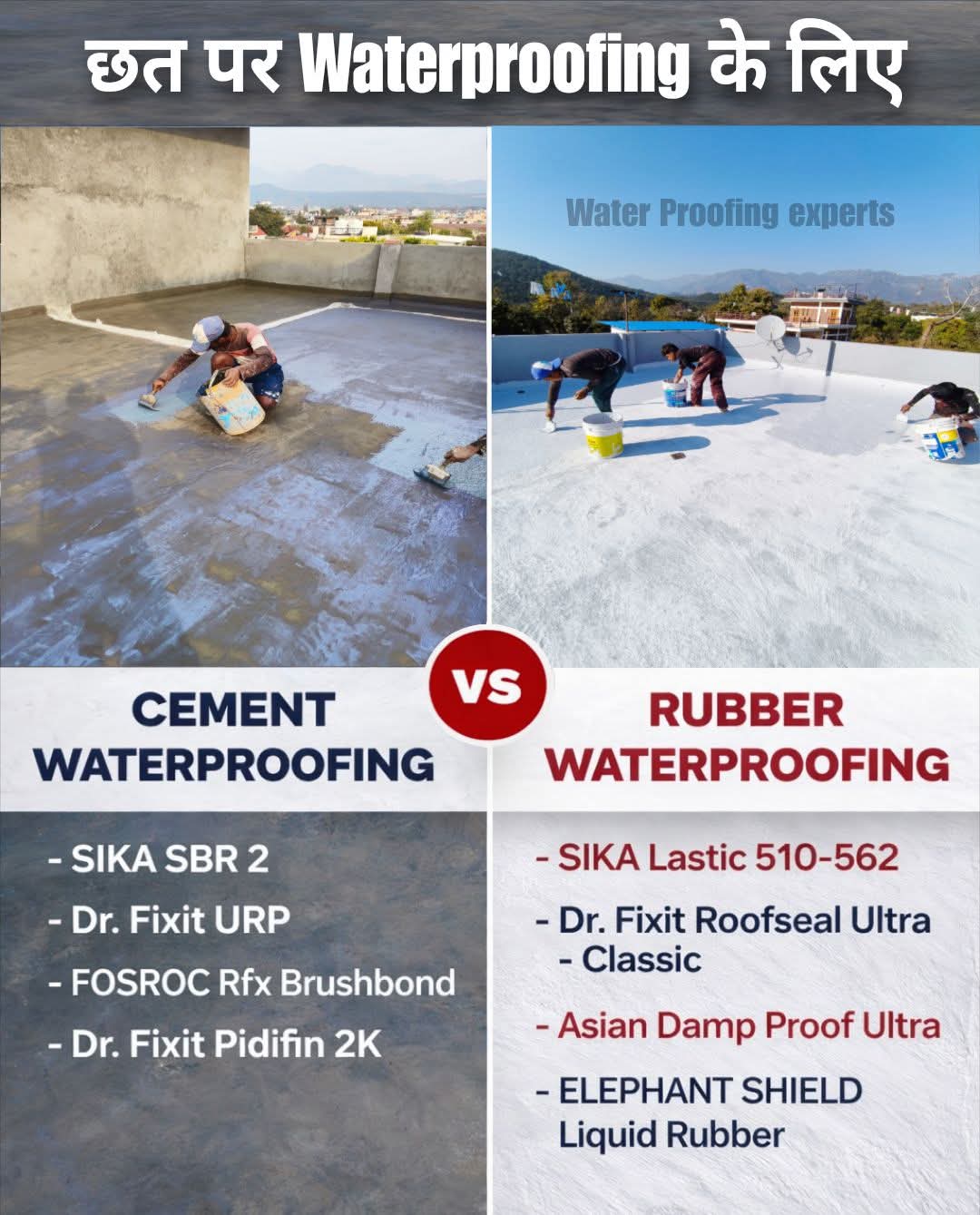 छत पर Waterproofing के लिए

Water Proofing experts

VS

CEMENT WATERPROOFING

- SIKA SBR 2
- Dr. Fixit URP
- FOSROC Rfx Brushbond
- Dr. Fixit Pidifin 2K

RUBBER WATERPROOFING

- SIKA Lastic 510-562
- Dr. Fixit Roofseal Ultra - Classic
- Asian Damp Proof Ultra
- ELEPHANT SHIELD Liquid Rubber